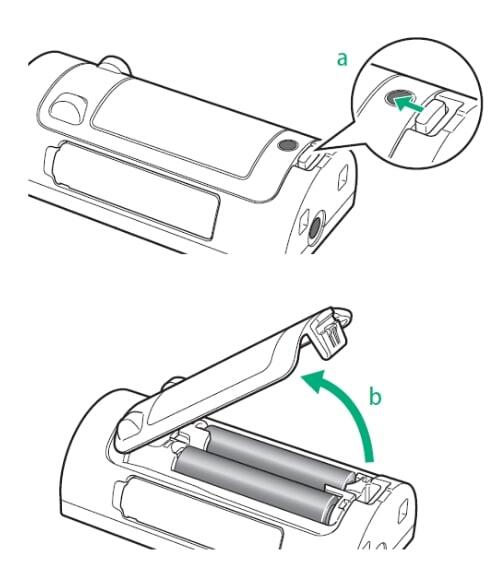 a

b