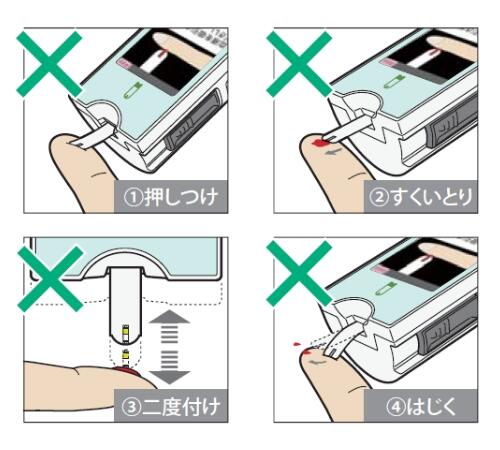 ①押しつけ

②すくいとり

③二度付け

④はじく